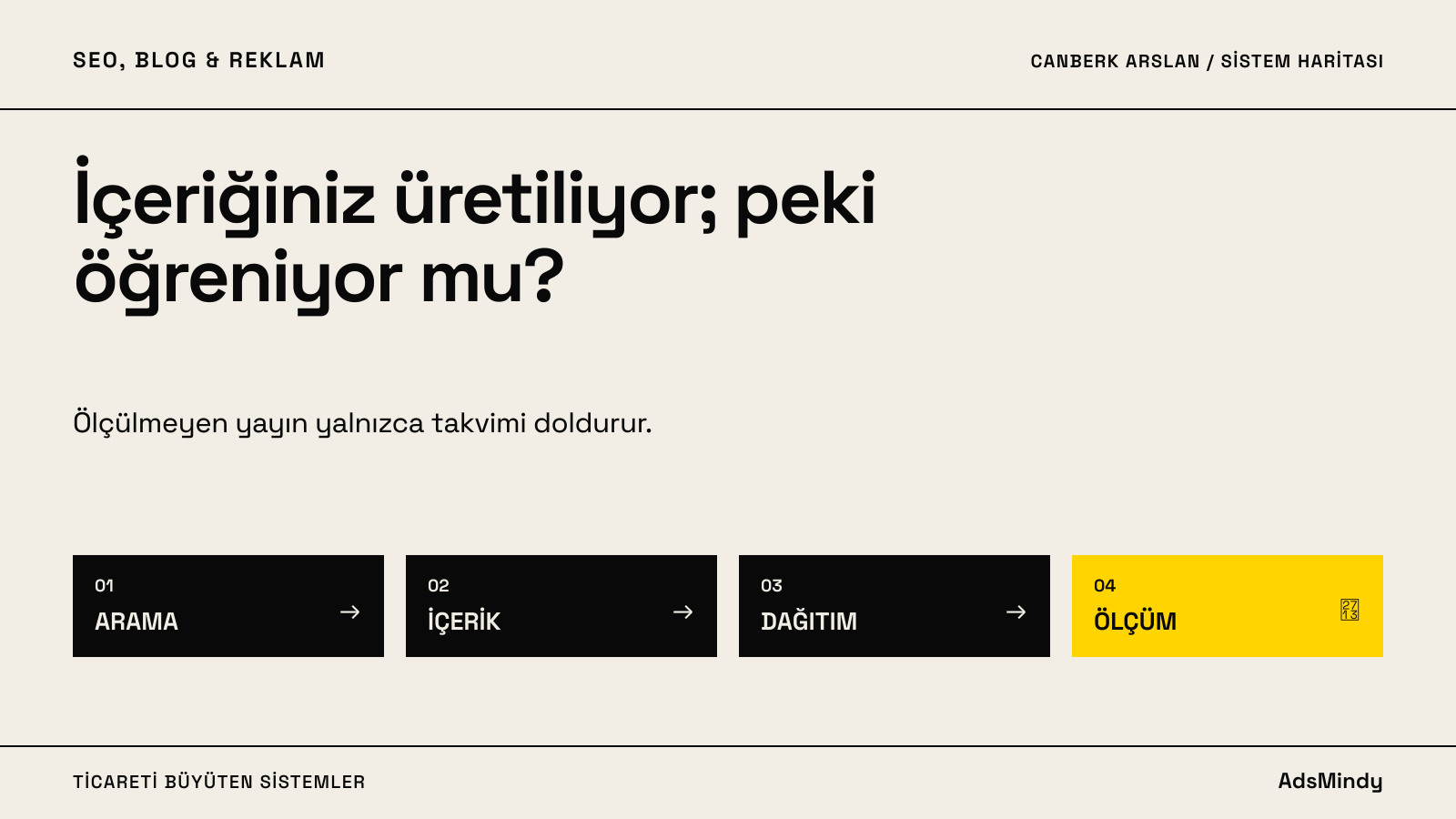 SEO, BLOG & REKLAM

CANBERK ARSLAN / SİSTEM HARİTASI

İçeriğiniz üretiliyor; peki öğreniyor mu?

Ölçülmeyen yayın yalnızca takvimi doldurur.

01
ARAMA →

02
İÇERİK →

03
DAĞITIM →

04
ÖLÇÜM

TİCARETİ BÜYÜTEN SİSTEMLER

AdsMindy