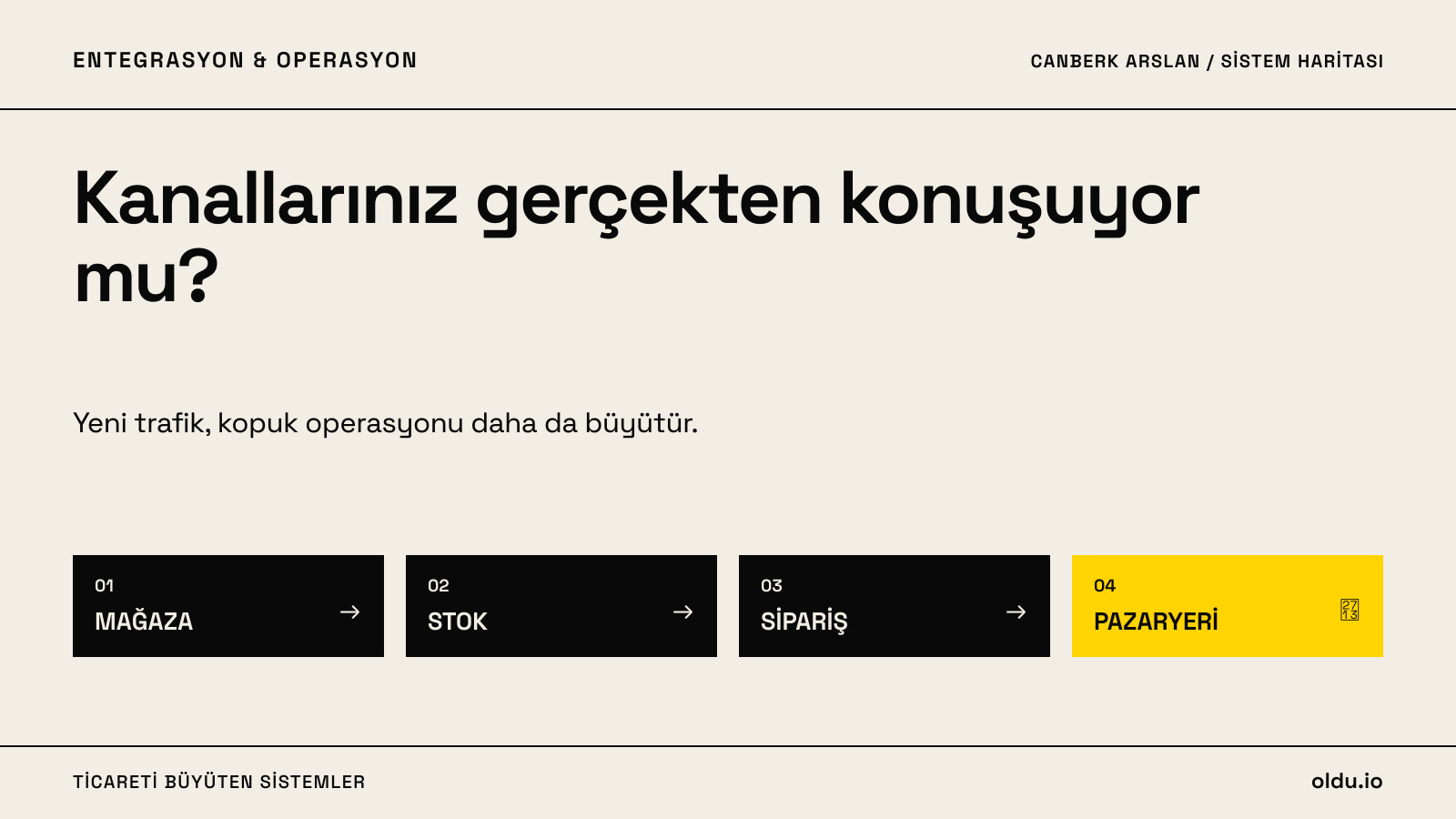 ENTEGRASYON & OPERASYON

CANBERK ARSLAN / SİSTEM HARİTASI

Kanallarınız gerçekten konuşuyor mu?

Yeni trafik, kopuk operasyonu daha da büyütür.

01
MAĞAZA →

02
STOK →

03
SİPARİŞ →

04
PAZARYERİ

TİCARETİ BÜYÜTEN SİSTEMLER

oldu.io